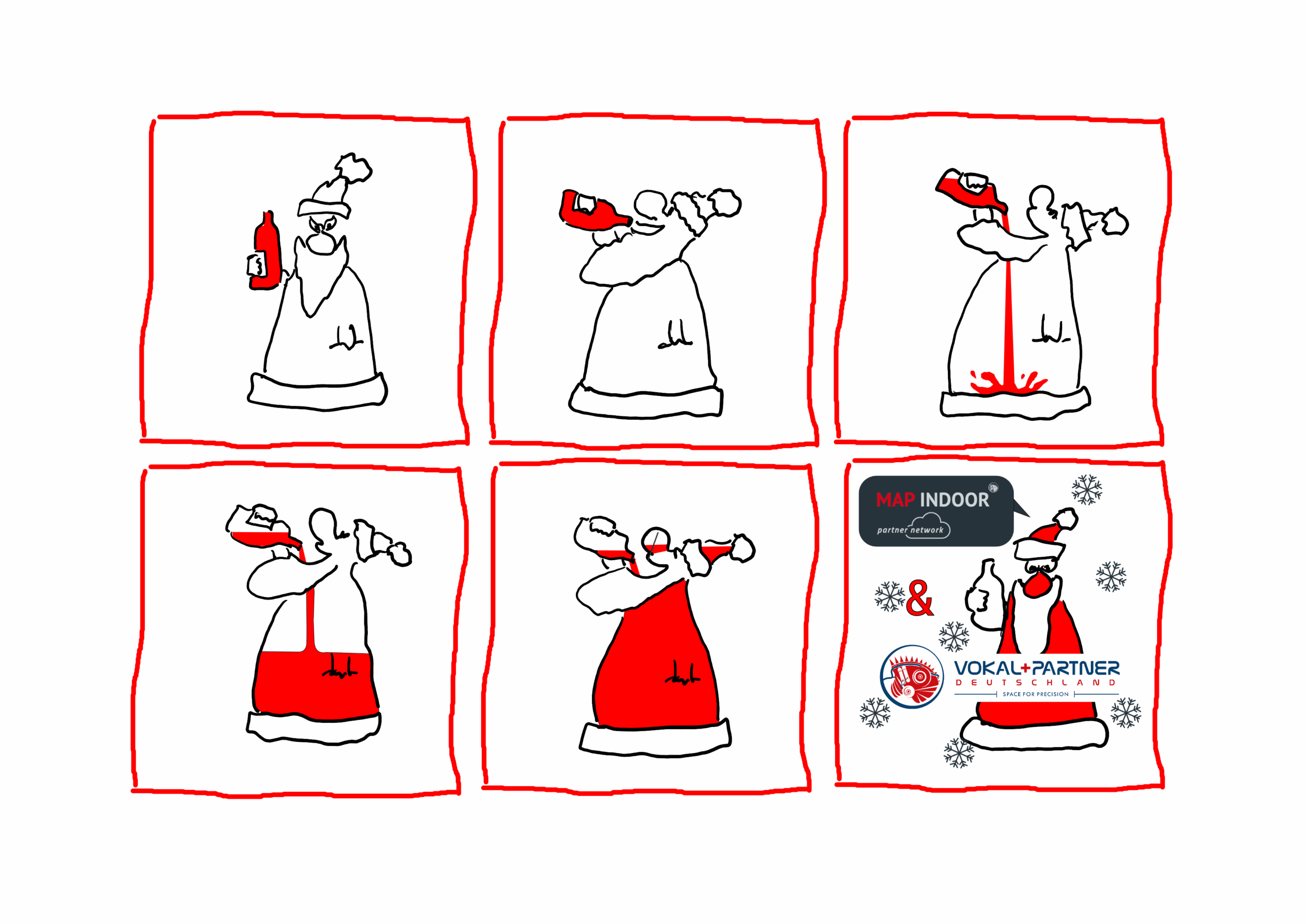 MAP INDOOR
partner network

&

VOKAL+PARTNER
DEUTSCHLAND
SPACE FOR PRECISION